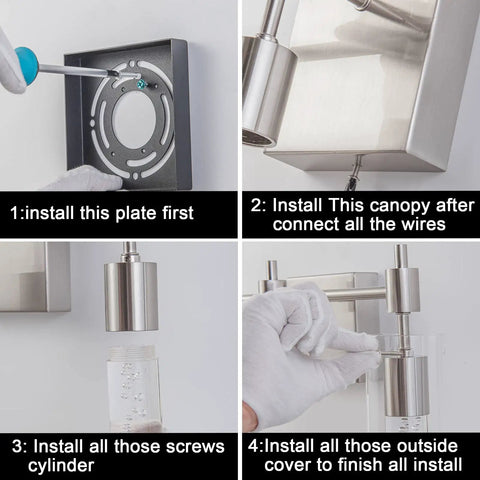 1:install this plate first

2: Install This canopy after connect all the wires

3: Install all those screws cylinder

4:Install all those outside cover to finish all install