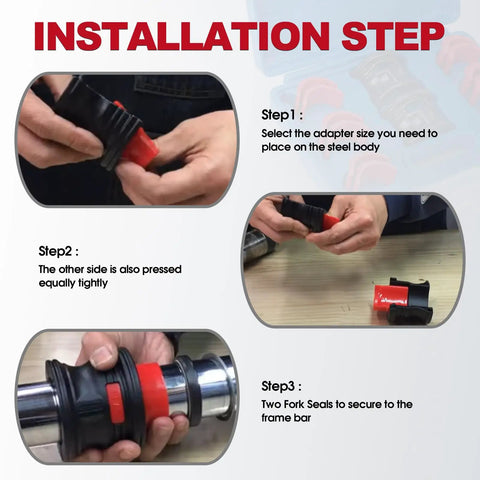 INSTALLATION STEP

Step1 :
Select the adapter size you need to place on the steel body

Step2 :
The other side is also pressed equally tightly

Step3 :
Two Fork Seals to secure to the frame bar