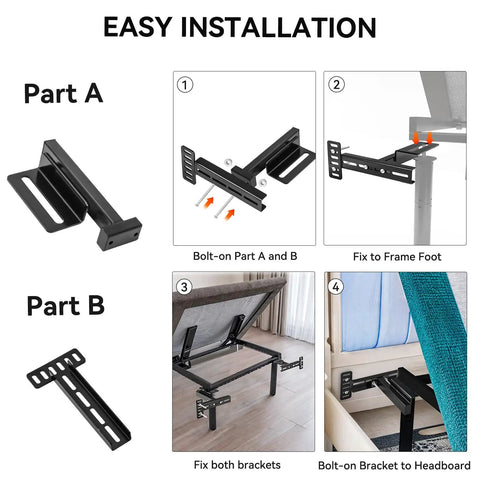 EASY INSTALLATION

Part A

Part B

①

Bolt-on Part A and B

②

Fix to Frame Foot

③

Fix both brackets

④

Bolt-on Bracket to Headboard