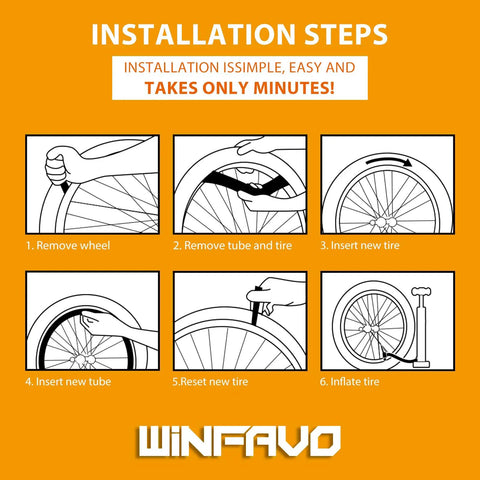 INSTALLATION STEPS

INSTALLATION ISSIMPLE, EASY AND
TAKES ONLY MINUTES!

1. Remove wheel

2. Remove tube and tire

3. Insert new tire

4. Insert new tube

5.Reset new tire

6. Inflate tire

WiNFAVO