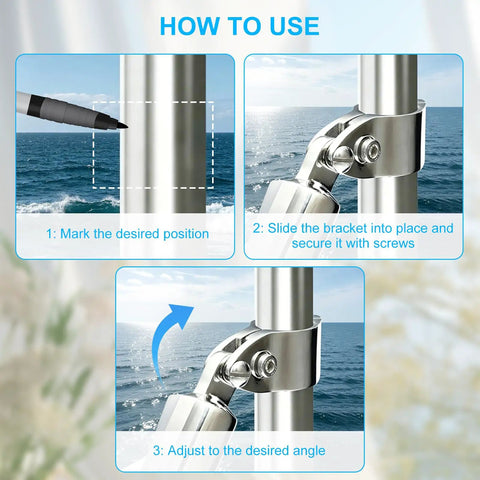 HOW TO USE

1: Mark the desired position

2: Slide the bracket into place and secure it with screws

3: Adjust to the desired angle