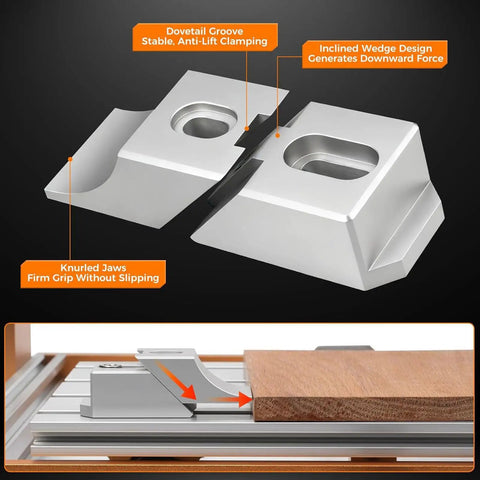 Dovetail Groove
Stable, Anti-Lift Clamping

Inclined Wedge Design
Generates Downward Force

Knurled Jaws
Firm Grip Without Slipping