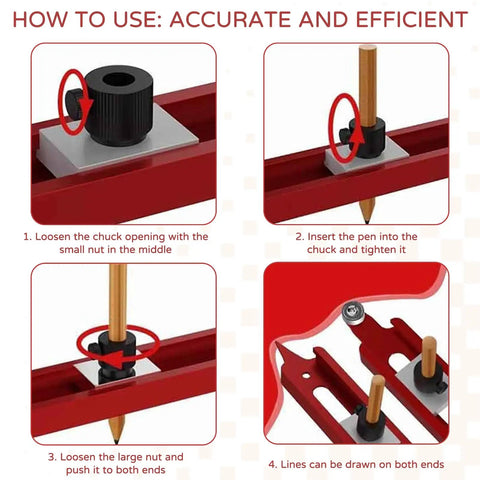 HOW TO USE: ACCURATE AND EFFICIENT

1. Loosen the chuck opening with the small nut in the middle

2. Insert the pen into the chuck and tighten it

3. Loosen the large nut and push it to both ends

4. Lines can be drawn on both ends