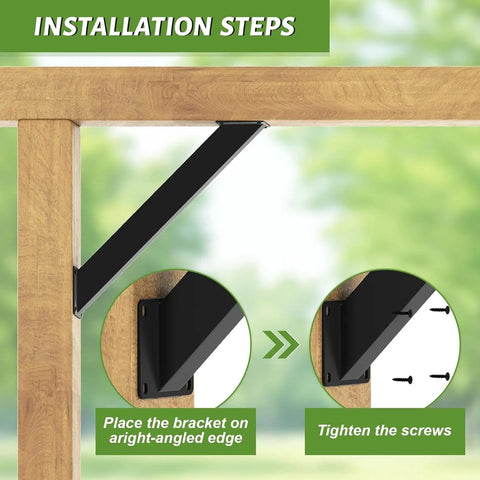 INSTALLATION STEPS

Place the bracket on aright-angled edge

Tighten the screws