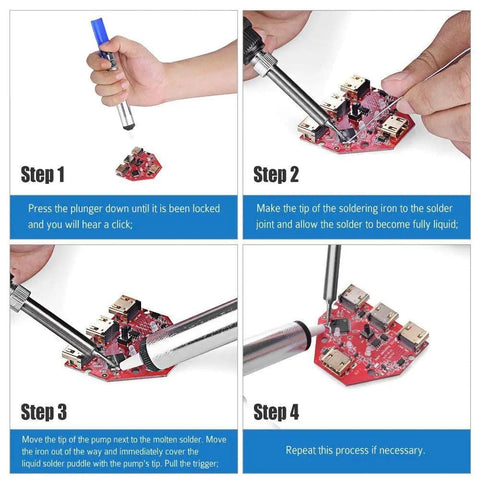 Step 1

Press the plunger down until it is been locked and you will hear a click;

Step 2

Make the tip of the soldering iron to the solder joint and allow the solder to become fully liquid;

Step 3

Move the tip of the pump next to the molten solder. Move the iron out of the way and immediately cover the liquid solder puddle with the pump's tip. Pull the trigger;

Step 4

Repeat this process if necessary.