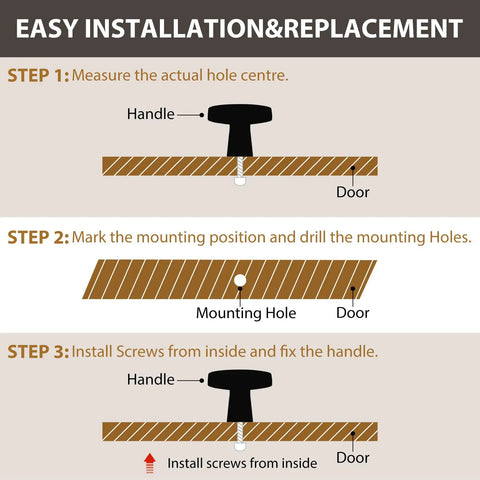 EASY INSTALLATION&REPLACEMENT

STEP 1: Measure the actual hole centre.

Handle

Door

STEP 2: Mark the mounting position and drill the mounting Holes.

Mounting Hole

Door

STEP 3: Install Screws from inside and fix the handle.

Handle

Install screws from inside

Door