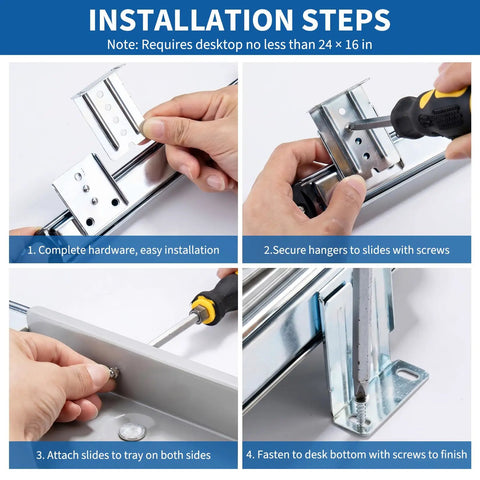 INSTALLATION STEPS
Note: Requires desktop no less than 24 × 16 in

1. Complete hardware, easy installation

2.Secure hangers to slides with screws

3. Attach slides to tray on both sides

4. Fasten to desk bottom with screws to finish