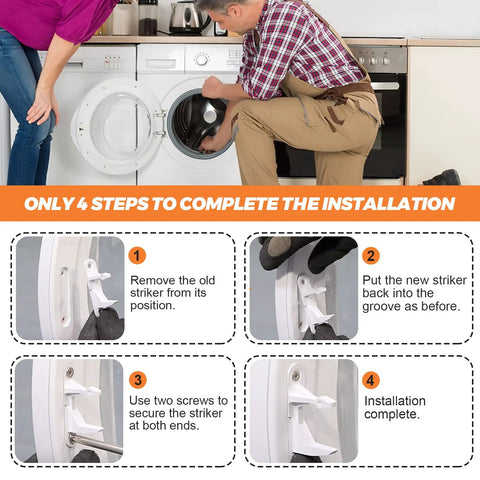 ONLY 4 STEPS TO COMPLETE THE INSTALLATION

1
Remove the old striker from its position.

2
Put the new striker back into the groove as before.

3
Use two screws to secure the striker at both ends.

4
Installation complete.