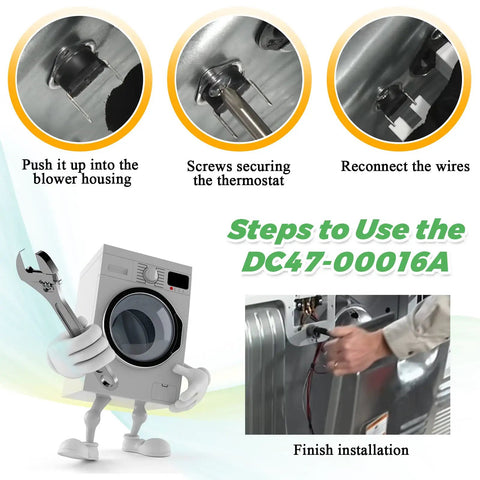 Push it up into the blower housing

Screws securing the thermostat

Reconnect the wires

Steps to Use the DC47-00016A

Finish installation