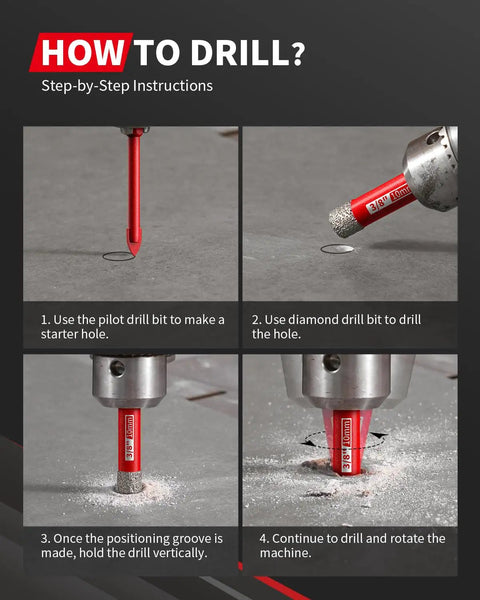 HOW TO DRILL?
Step-by-Step Instructions

3/8" 10mm

1. Use the pilot drill bit to make a starter hole.

2. Use diamond drill bit to drill the hole.

3/8" 10mm

3/8" 10mm

3. Once the positioning groove is made, hold the drill vertically.

4. Continue to drill and rotate the machine.