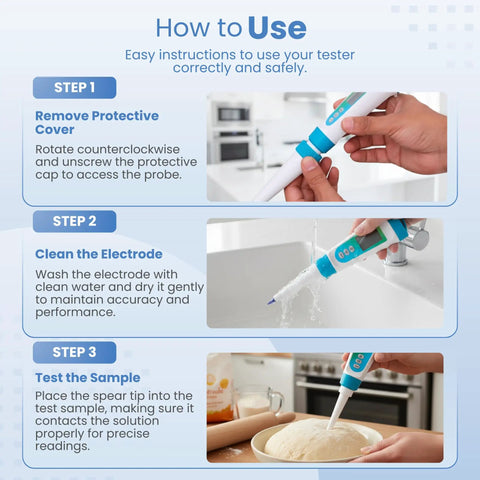 How to Use

Easy instructions to use your tester correctly and safely.

STEP 1

Remove Protective Cover

Rotate counterclockwise and unscrew the protective cap to access the probe.

STEP 2

Clean the Electrode

Wash the electrode with clean water and dry it gently to maintain accuracy and performance.

STEP 3

Test the Sample

Place the spear tip into the test sample, making sure it contacts the solution properly for precise readings.