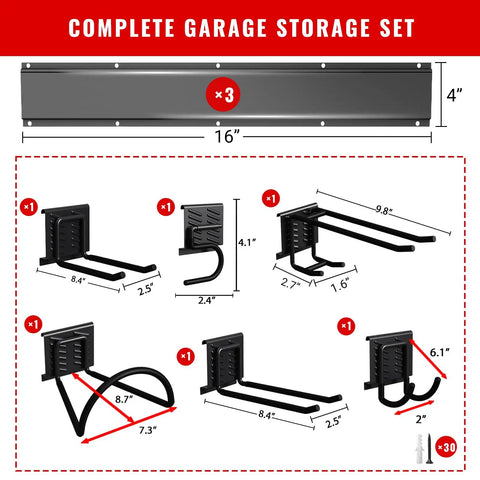 COMPLETE GARAGE STORAGE SET

×3

4"

16"

×1

8.4"

2.5"

×1

4.1"

2.4"

×1

9.8"

2.7"

1.6"

×1

8.7"

7.3"

×1

8.4"

2.5"

×1

6.1"

2"

×30