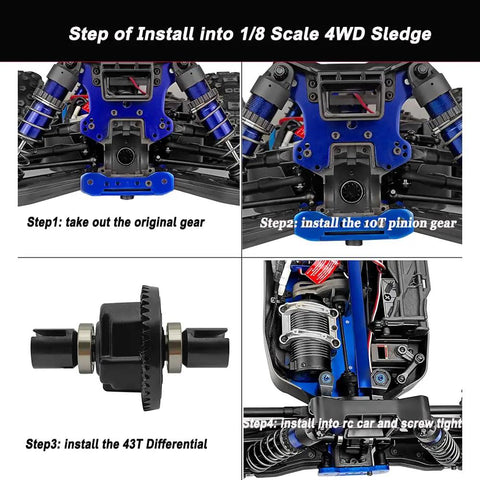 Step of Install into 1/8 Scale 4WD Sledge

Step1: take out the original gear

Step2: install the 10T pinion gear

Step3: install the 43T Differential

Step4: install into rc car and screw tight