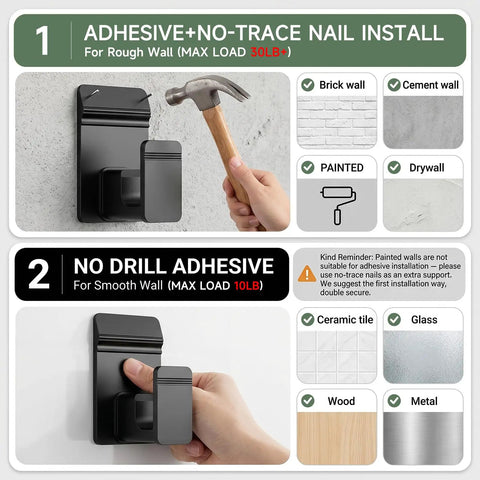 1 ADHESIVE+NO-TRACE NAIL INSTALL
For Rough Wall (MAX LOAD 30LB+)

Brick wall
Cement wall
PAINTED
Drywall

2 NO DRILL ADHESIVE
For Smooth Wall (MAX LOAD 10LB)

Kind Reminder: Painted walls are not suitable for adhesive installation — please use no-trace nails as an extra support. We suggest the first installation way, double secure.

Ceramic tile
Glass
Wood
Metal