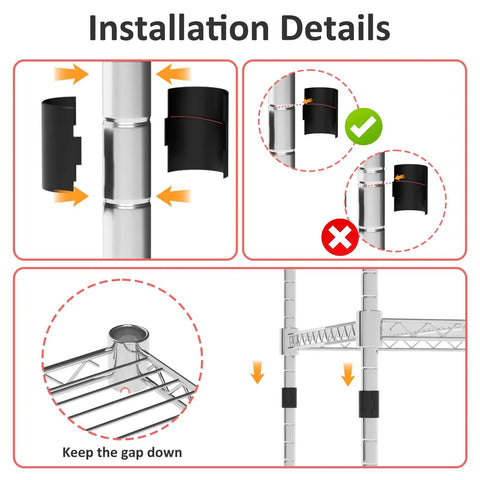 Installation Details

Keep the gap down