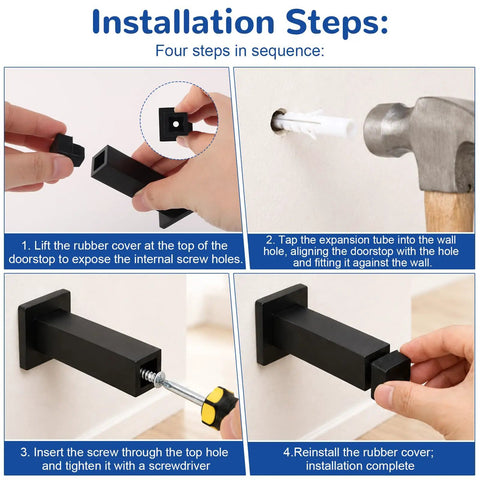 Installation Steps:

Four steps in sequence:

1. Lift the rubber cover at the top of the doorstop to expose the internal screw holes.

2. Tap the expansion tube into the wall hole, aligning the doorstop with the hole and fitting it against the wall.

3. Insert the screw through the top hole and tighten it with a screwdriver

4.Reinstall the rubber cover; installation complete