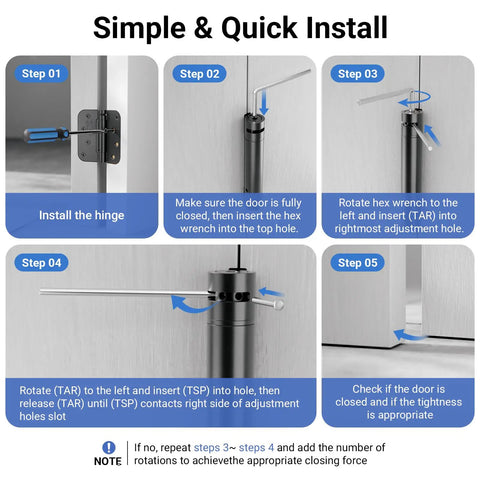 Simple & Quick Install

Step 01

Install the hinge

Step 02

Make sure the door is fully closed, then insert the hex wrench into the top hole.

Step 03

Rotate hex wrench to the left and insert (TAR) into rightmost adjustment hole.

Step 04

Rotate (TAR) to the left and insert (TSP) into hole, then release (TAR) until (TSP) contacts right side of adjustment holes slot

Step 05

Check if the door is closed and if the tightness is appropriate

NOTE

If no, repeat steps 3~ steps 4 and add the number of rotations to achievethe appropriate closing force