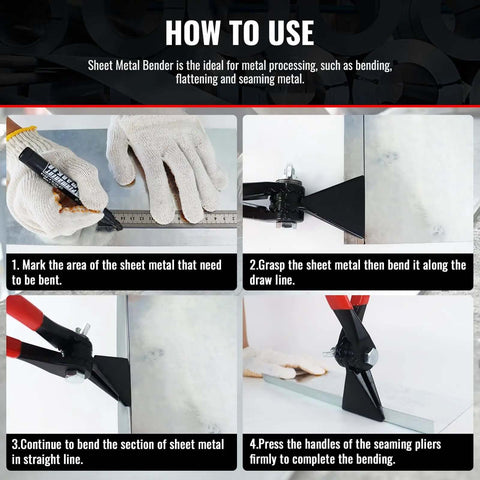 HOW TO USE

Sheet Metal Bender is the ideal for metal processing, such as bending, flattening and seaming metal.

1. Mark the area of the sheet metal that need to be bent.

2.Grasp the sheet metal then bend it along the draw line.

3.Continue to bend the section of sheet metal in straight line.

4.Press the handles of the seaming pliers firmly to complete the bending.