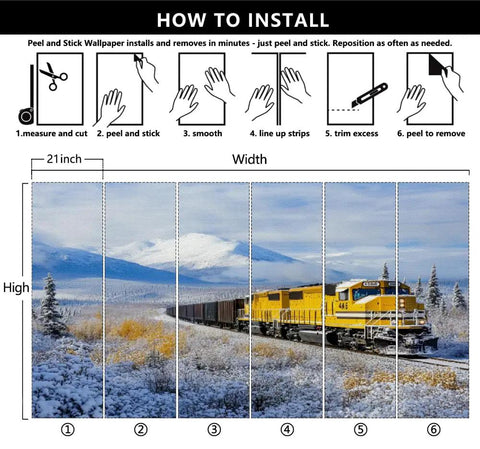 HOW TO INSTALL

Peel and Stick Wallpaper installs and removes in minutes - just peel and stick. Reposition as often as needed.

1.measure and cut
2. peel and stick
3. smooth
4. line up strips
5. trim excess
6. peel to remove

21inch

Width

High

①
②
③
④
⑤
⑥