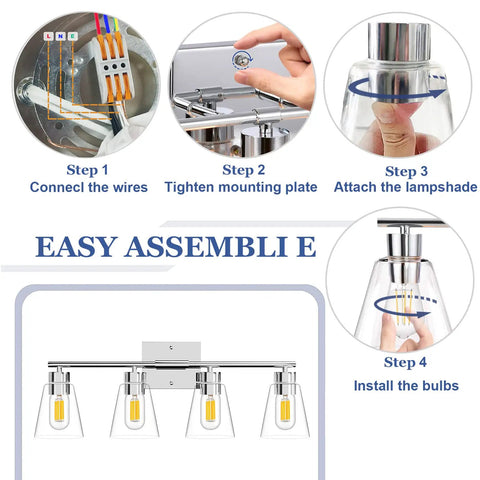 L N E

Step 1
Connecl the wires

Step 2
Tighten mounting plate

Step 3
Attach the lampshade

EASY ASSEMBLI E

Step 4
Install the bulbs