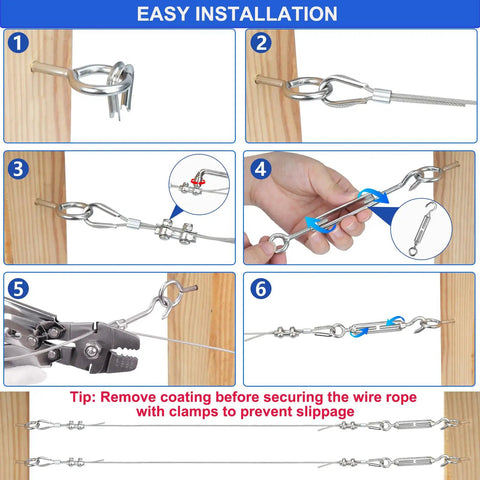 EASY INSTALLATION

1

2

3

4

5

6

Tip: Remove coating before securing the wire rope with clamps to prevent slippage