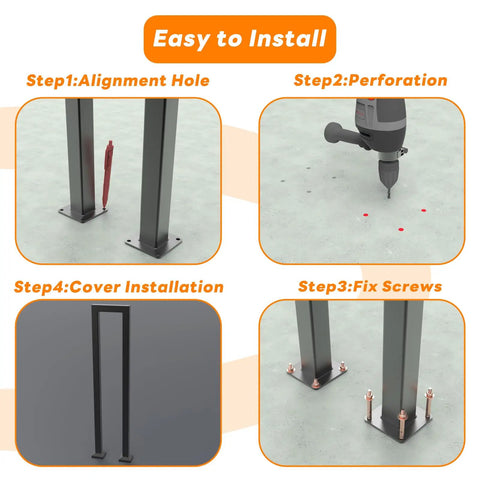 Easy to Install

Step1:Alignment Hole

Step2:Perforation

Step4:Cover Installation

Step3:Fix Screws