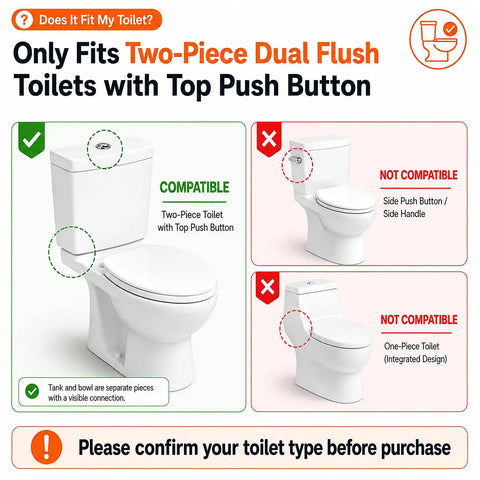 ? Does It Fit My Toilet?

Only Fits Two-Piece Dual Flush Toilets with Top Push Button

COMPATIBLE

Two-Piece Toilet with Top Push Button

Tank and bowl are separate pieces with a visible connection.

NOT COMPATIBLE

Side Push Button / Side Handle

NOT COMPATIBLE

One-Piece Toilet (Integrated Design)

!

Please confirm your toilet type before purchase