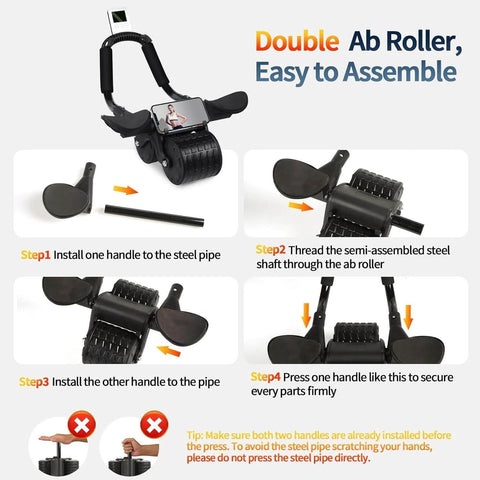 Double Ab Roller, Easy to Assemble

Step1 Install one handle to the steel pipe

Step2 Thread the semi-assembled steel shaft through the ab roller

Step3 Install the other handle to the pipe

Step4 Press one handle like this to secure every parts firmly

Tip: Make sure both two handles are already installed before the press. To avoid the steel pipe scratching your hands, please do not press the steel pipe directly.