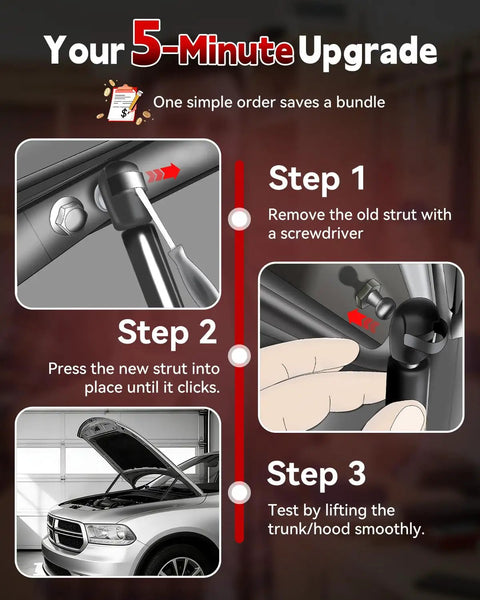 Your 5-Minute Upgrade

One simple order saves a bundle

Step 1

Remove the old strut with a screwdriver

Step 2

Press the new strut into place until it clicks.

Step 3

Test by lifting the trunk/hood smoothly.