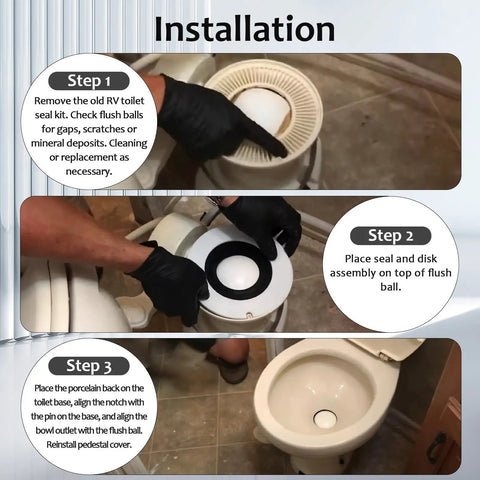 Installation

Step 1

Remove the old RV toilet seal kit. Check flush balls for gaps, scratches or mineral deposits. Cleaning or replacement as necessary.

Step 2

Place seal and disk assembly on top of flush ball.

Step 3

Place the porcelain back on the toilet base, align the notch with the pin on the base, and align the bowl outlet with the flush ball. Reinstall pedestal cover.