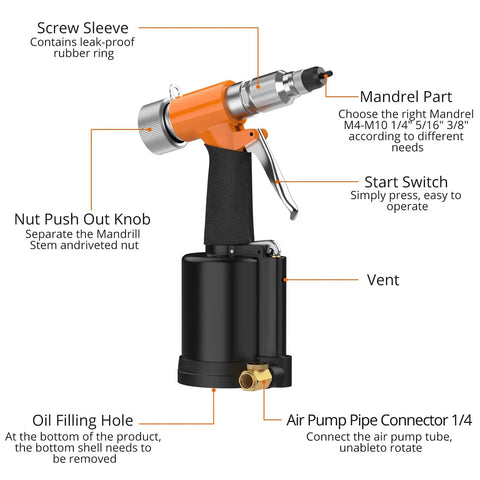 Screw Sleeve
Contains leak-proof rubber ring

Mandrel Part
Choose the right Mandrel M4-M10 1/4" 5/16" 3/8" according to different needs

Start Switch
Simply press, easy to operate

Nut Push Out Knob
Separate the Mandrill Stem andriveted nut

Vent

Oil Filling Hole
At the bottom of the product, the bottom shell needs to be removed

Air Pump Pipe Connector 1/4
Connect the air pump tube, unableto rotate