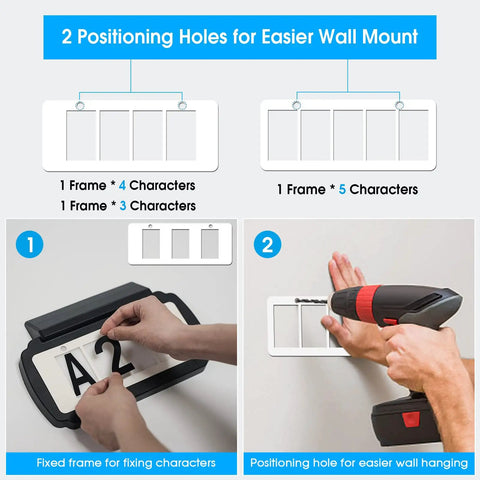 2 Positioning Holes for Easier Wall Mount

1 Frame * 4 Characters

1 Frame * 3 Characters

1 Frame * 5 Characters

1

A2

Fixed frame for fixing characters

2

Positioning hole for easier wall hanging