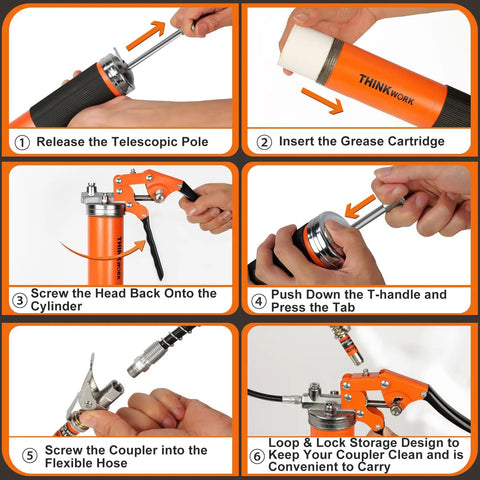 ① Release the Telescopic Pole

THINKWORK

② Insert the Grease Cartridge

THINKWORK

③ Screw the Head Back Onto the Cylinder

④ Push Down the T-handle and Press the Tab

⑤ Screw the Coupler into the Flexible Hose

⑥ Loop & Lock Storage Design to Keep Your Coupler Clean and is Convenient to Carry