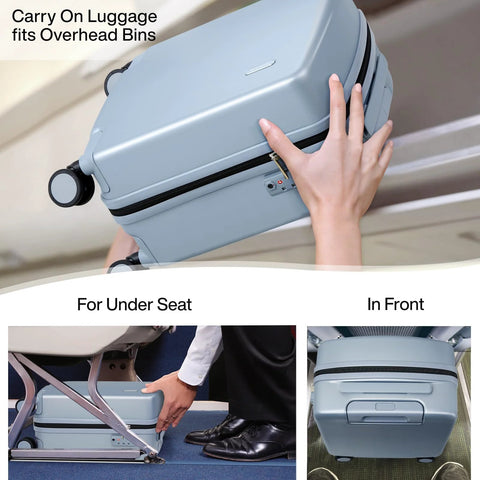 Carry On Luggage fits Overhead Bins

For Under Seat

In Front