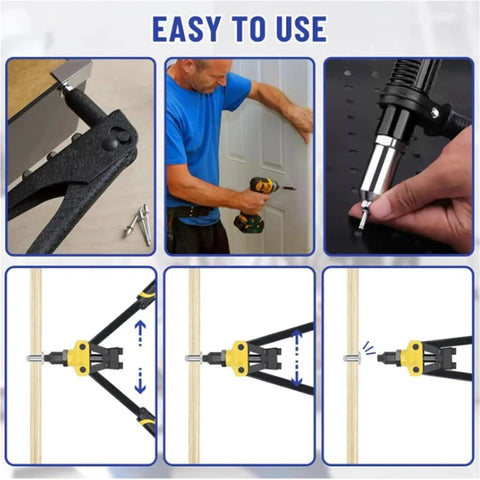 EASY TO USE