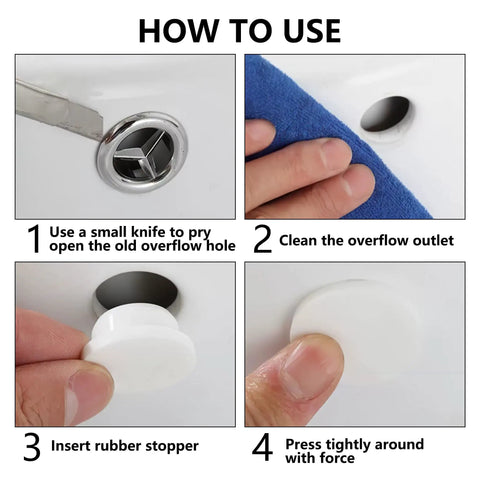 HOW TO USE

1 Use a small knife to pry open the old overflow hole

2 Clean the overflow outlet

3 Insert rubber stopper

4 Press tightly around with force