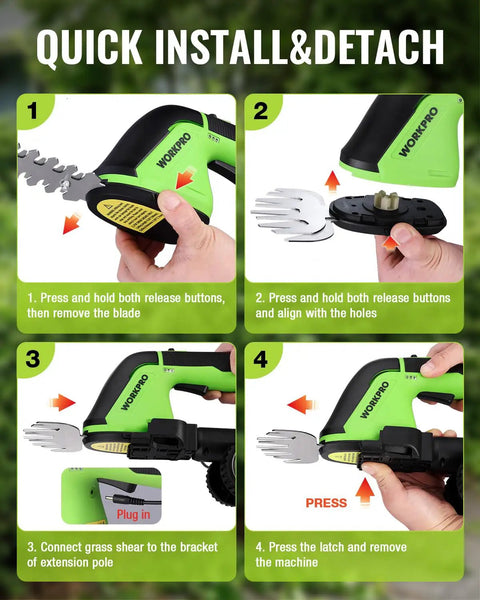 QUICK INSTALL&DETACH

1

WORKPRO

1. Press and hold both release buttons, then remove the blade

2

WORKPRO

2. Press and hold both release buttons and align with the holes

3

WORKPRO

Plug in

3. Connect grass shear to the bracket of extension pole

4

WORKPRO

PRESS

4. Press the latch and remove the machine