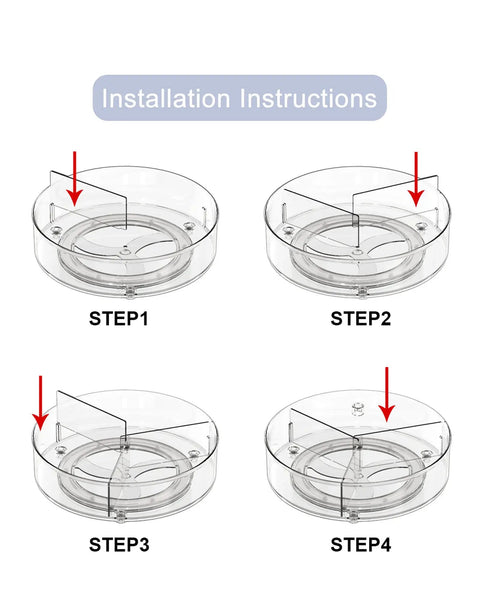 Installation Instructions

STEP1

STEP2

STEP3

STEP4