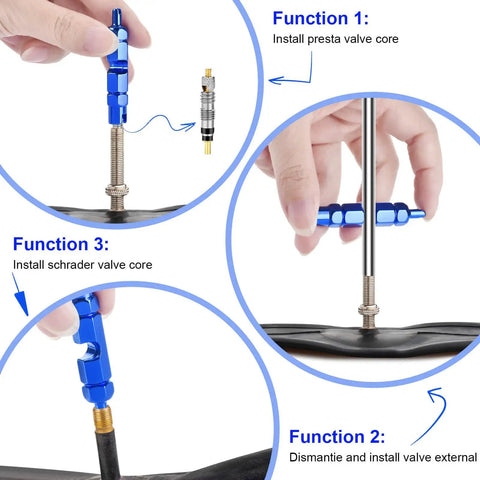 Function 1:
Install presta valve core

Function 3:
Install schrader valve core

Function 2:
Dismantie and install valve external