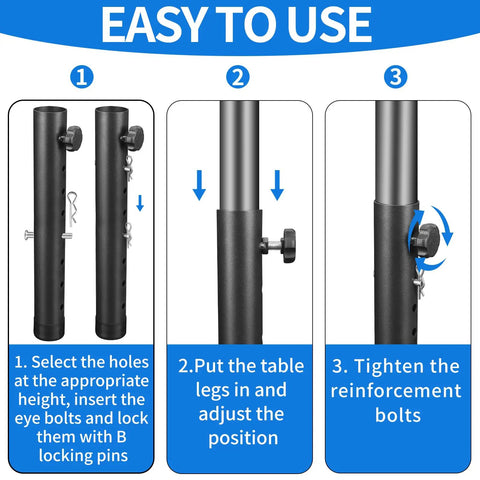 EASY TO USE

1

2

3

1. Select the holes at the appropriate height, insert the eye bolts and lock them with B locking pins

2.Put the table legs in and adjust the position

3. Tighten the reinforcement bolts