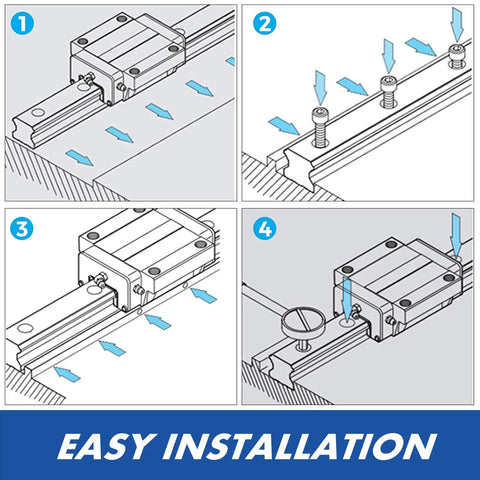 1

2

3

4

EASY INSTALLATION