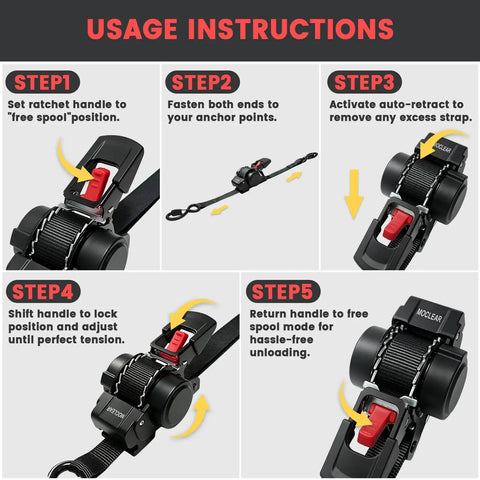 USAGE INSTRUCTIONS

STEP1
Set ratchet handle to "free spool"position.

STEP2
Fasten both ends to your anchor points.

STEP3
Activate auto-retract to remove any excess strap.

MOCLEAR

STEP4
Shift handle to lock position and adjust until perfect tension.

MOCLEAR

STEP5
Return handle to free spool mode for hassle-free unloading.

MOCLEAR