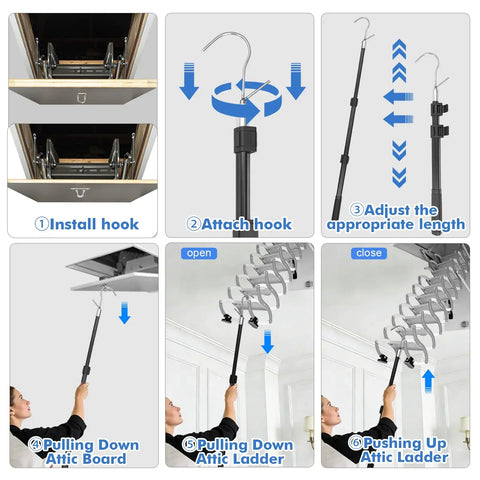 ①Install hook

②Attach hook

③Adjust the appropriate length

④Pulling Down Attic Board

open

⑤Pulling Down Attic Ladder

close

⑥Pushing Up Attic Ladder