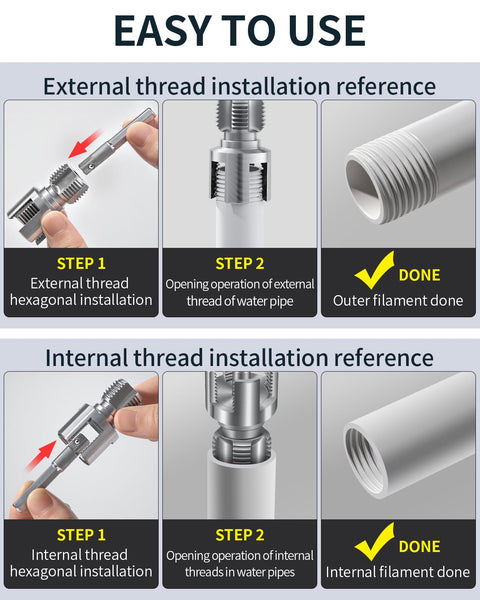 EASY TO USE

External thread installation reference

STEP 1
External thread hexagonal installation

STEP 2
Opening operation of external thread of water pipe

DONE
Outer filament done

Internal thread installation reference

STEP 1
Internal thread hexagonal installation

STEP 2
Opening operation of internal threads in water pipes

DONE
Internal filament done