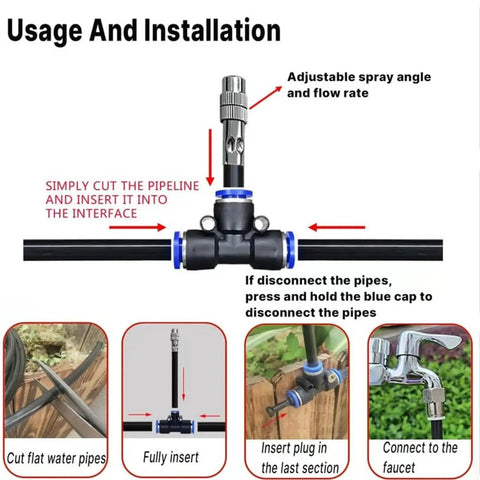 Usage And Installation

Adjustable spray angle and flow rate

SIMPLY CUT THE PIPELINE AND INSERT IT INTO THE INTERFACE

If disconnect the pipes, press and hold the blue cap to disconnect the pipes

Cut flat water pipes

Fully insert

Insert plug in the last section

Connect to the faucet