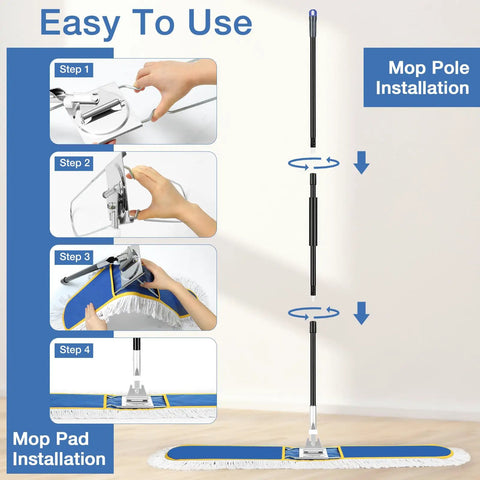 Easy To Use

Step 1

Step 2

Step 3

Step 4

Mop Pad Installation

Mop Pole Installation