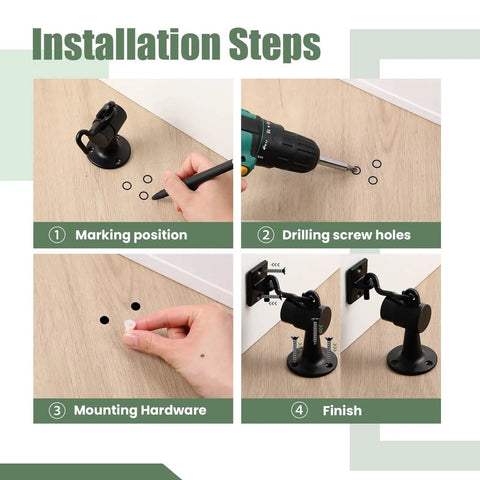 Installation Steps

① Marking position

② Drilling screw holes

③ Mounting Hardware

④ Finish