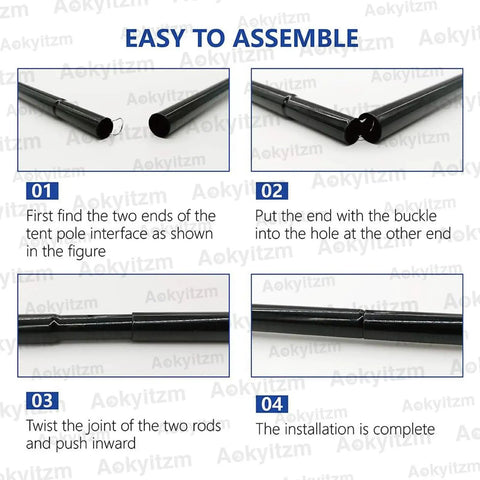 EASY TO ASSEMBLE

01
First find the two ends of the tent pole interface as shown in the figure

02
Put the end with the buckle into the hole at the other end

03
Twist the joint of the two rods and push inward

04
The installation is complete

Aokyitzm