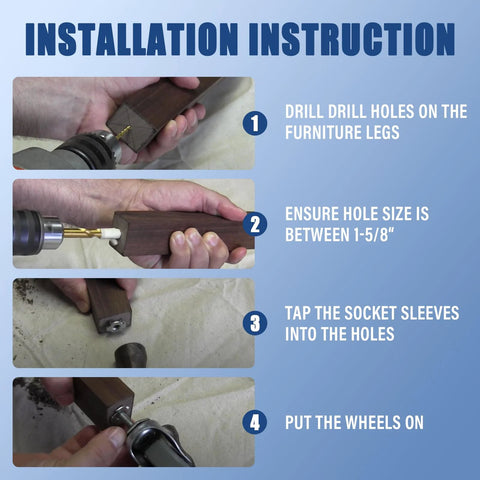 INSTALLATION INSTRUCTION

1 DRILL DRILL HOLES ON THE FURNITURE LEGS

2 ENSURE HOLE SIZE IS BETWEEN 1-5/8"

3 TAP THE SOCKET SLEEVES INTO THE HOLES

4 PUT THE WHEELS ON