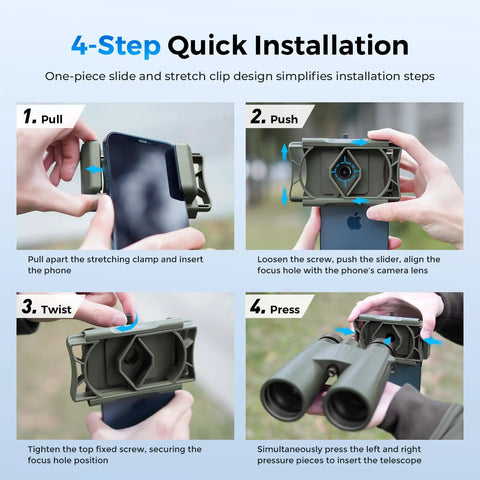 4-Step Quick Installation

One-piece slide and stretch clip design simplifies installation steps

1. Pull

Pull apart the stretching clamp and insert the phone

2. Push

Loosen the screw, push the slider, align the focus hole with the phone's camera lens

3. Twist

Tighten the top fixed screw, securing the focus hole position

4. Press

Simultaneously press the left and right pressure pieces to insert the telescope